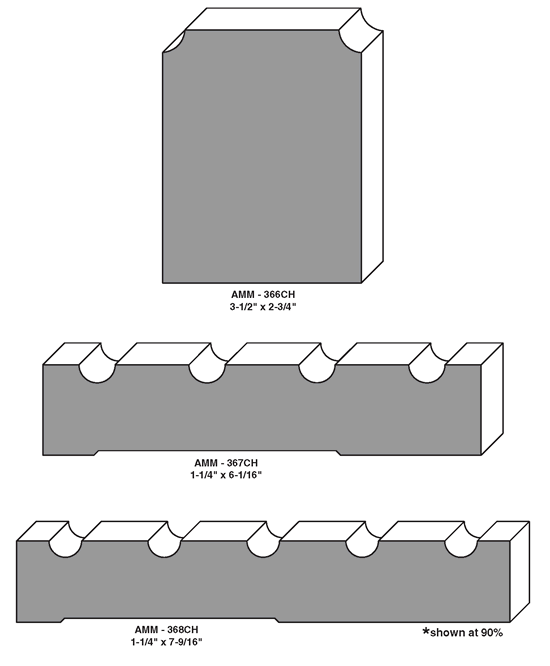 AMM - 366CH
3-1/2" x 2-3/4"

AMM - 367CH
1-1/4" x 6-1/16"

AMM - 368CH
1-1/4" x 7-9/16"

*shown at 90%