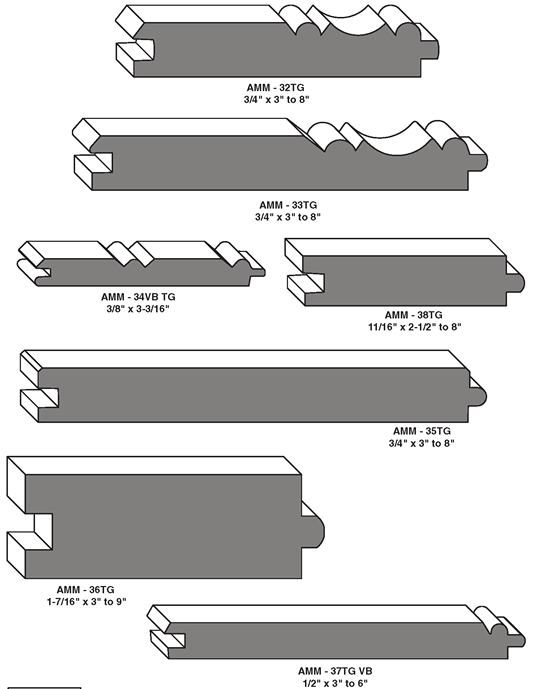 AMM - 32TG
3/4" x 3" to 8"

AMM - 33TG
3/4" x 3" to 8"

AMM - 34VB TG
3/8" x 3-3/16"

AMM - 38TG
11/16" x 2-1/2" to 8"

AMM - 35TG
3/4" x 3" to 8"

AMM - 36TG
1-7/16" x 3" to 9"

AMM - 37TG VB
1/2" x 3" to 6"